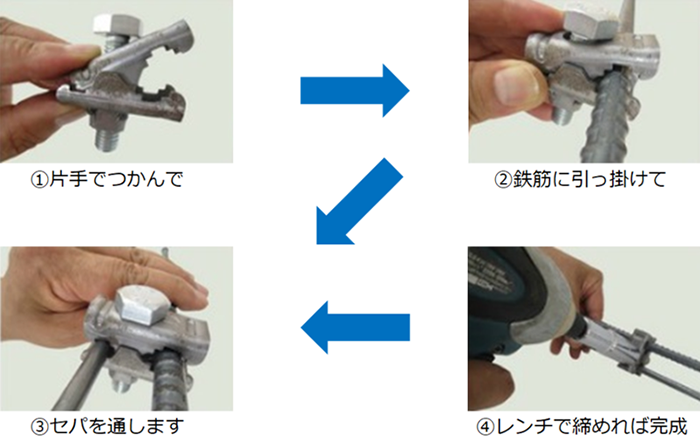 ①片手でつかんで

②鉄筋に引っ掛けて

③セパを通します

④レンチで締めれば完成