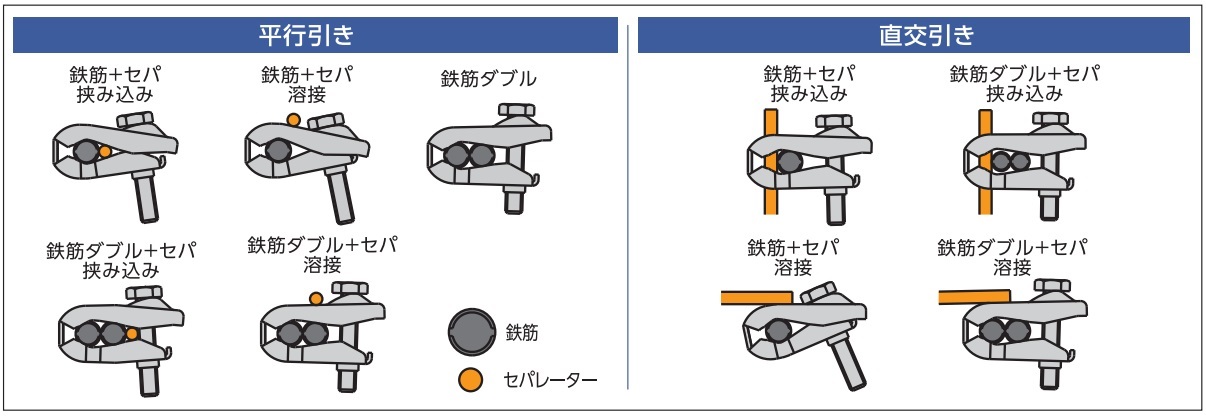 平行引き

鉄筋+セパ
挟み込み

鉄筋+セパ
溶接

鉄筋ダブル

鉄筋ダブル+セパ
挟み込み

鉄筋ダブル+セパ
溶接

鉄筋

セパレーター

直交引き

鉄筋+セパ
挟み込み

鉄筋ダブル+セパ
挟み込み

鉄筋+セパ
溶接

鉄筋ダブル+セパ
溶接